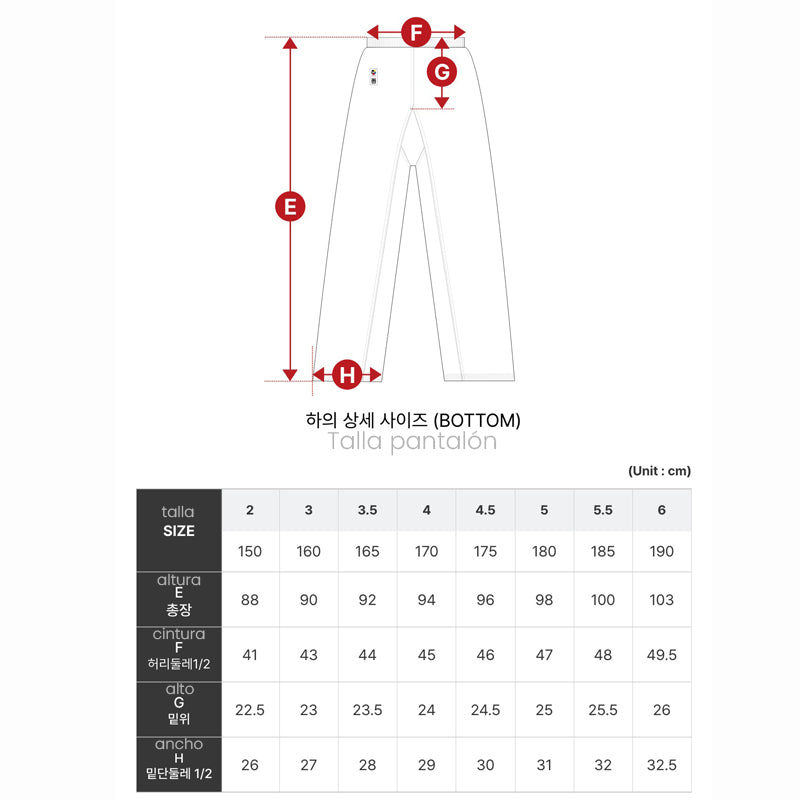 F

G

E

H

하의 상세 사이즈 (BOTTOM)
Talla pantalón

(Unit : cm)

| talla SIZE | 2 | 3 | 3.5 | 4 | 4.5 | 5 | 5.5 | 6 |
|---|---|---|---|---|---|---|---|---|
| | 150 | 160 | 165 | 170 | 175 | 180 | 185 | 190 |
| altura E 총장 | 88 | 90 | 92 | 94 | 96 | 98 | 100 | 103 |
| cintura F 허리둘레1/2 | 41 | 43 | 44 | 45 | 46 | 47 | 48 | 49.5 |
| alto G 밑위 | 22.5 | 23 | 23.5 | 24 | 24.5 | 25 | 25.5 | 26 |
| ancho H 밑단둘레 1/2 | 26 | 27 | 28 | 29 | 30 | 31 | 32 | 32.5 |