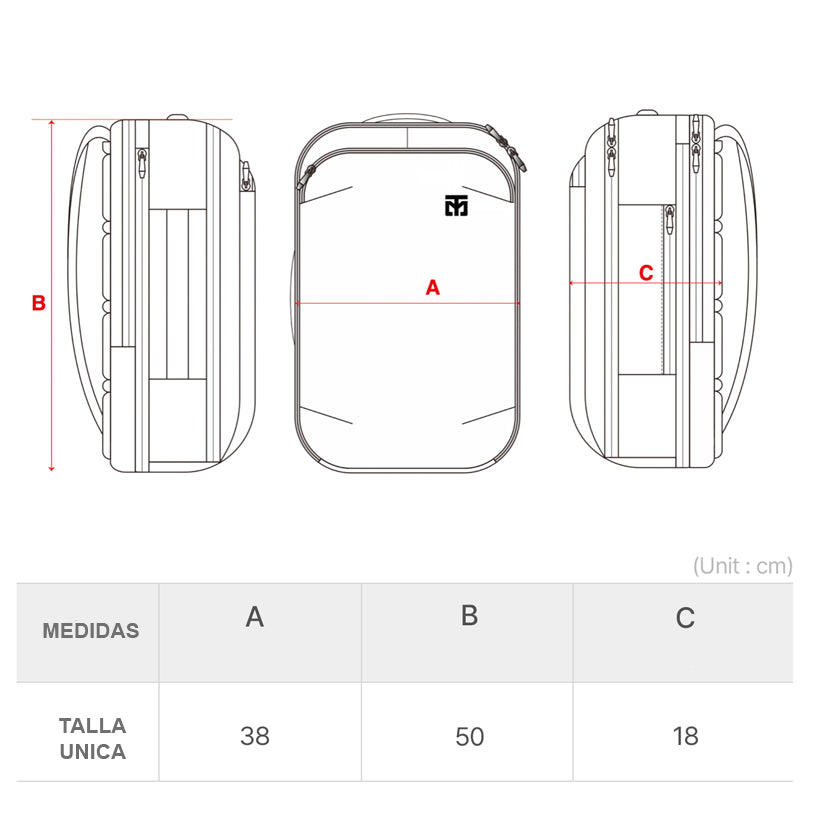 B

A

C

(Unit : cm)

| MEDIDAS | A | B | C |
|---|---|---|---|
| TALLA UNICA | 38 | 50 | 18 |